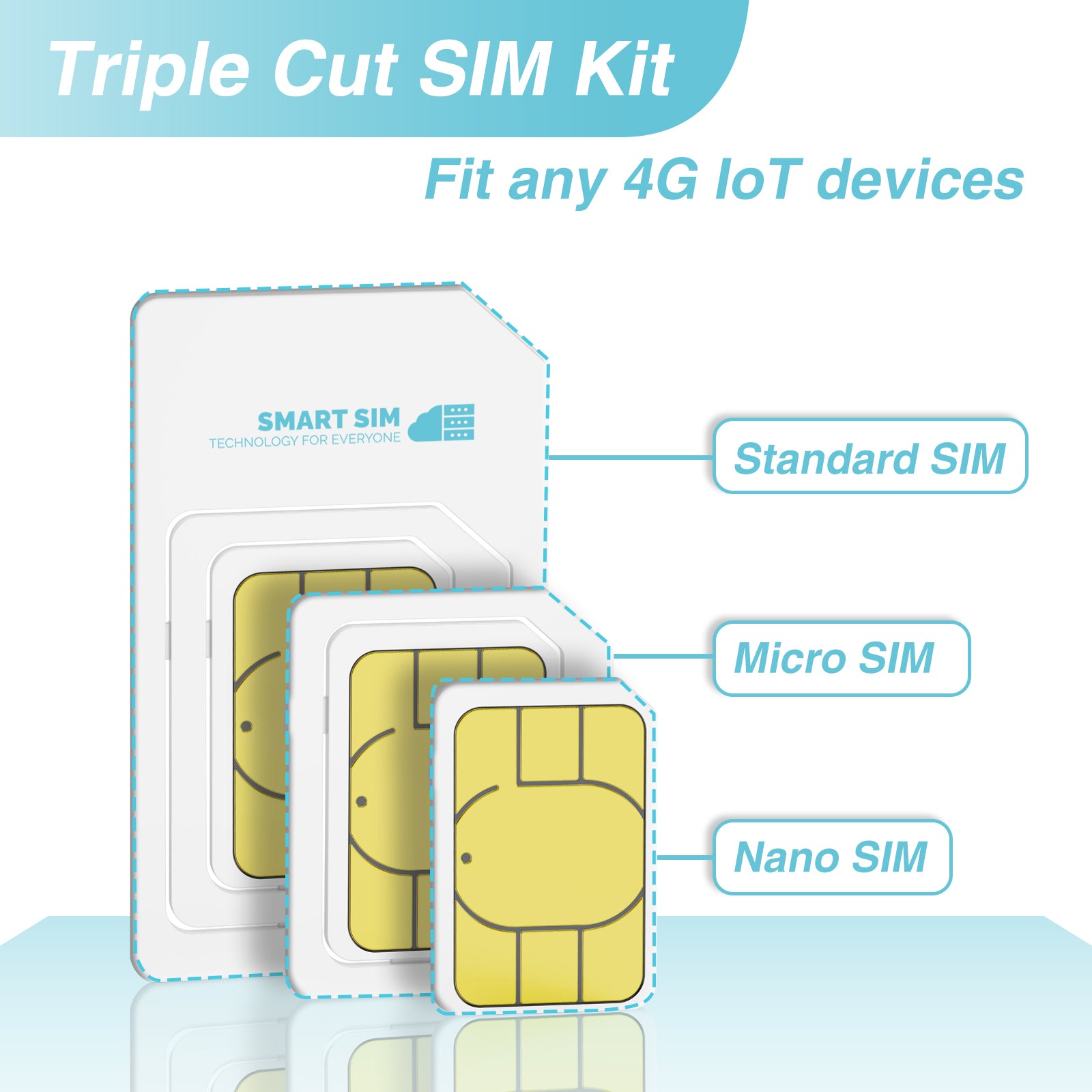 Triple Cut SIM Kit

Fit any 4G IoT devices

SMART SIM
TECHNOLOGY FOR EVERYONE

Standard SIM

Micro SIM

Nano SIM